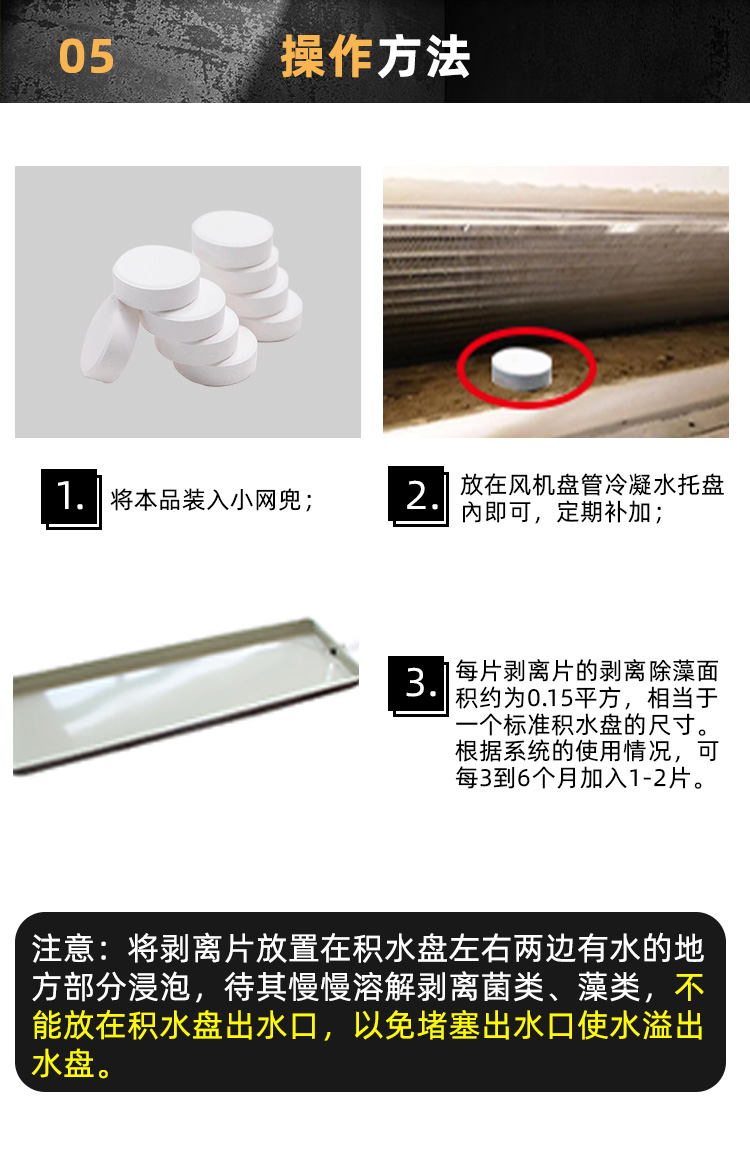 05 操作方法

1. 将本品装入小网兜；

2. 放在风机盘管冷凝水托盘内即可，定期补加；

3. 每片剥离片的剥离除藻面积约为0.15平方，相当于一个标准积水盘的尺寸。根据系统的使用情况，可每3到6个月加入1-2片。

注意：将剥离片放置在积水盘左右两边有水的地方部分浸泡，待其慢慢溶解剥离菌类、藻类，不能放在积水盘出水口，以免堵塞出水口使水溢出水盘。