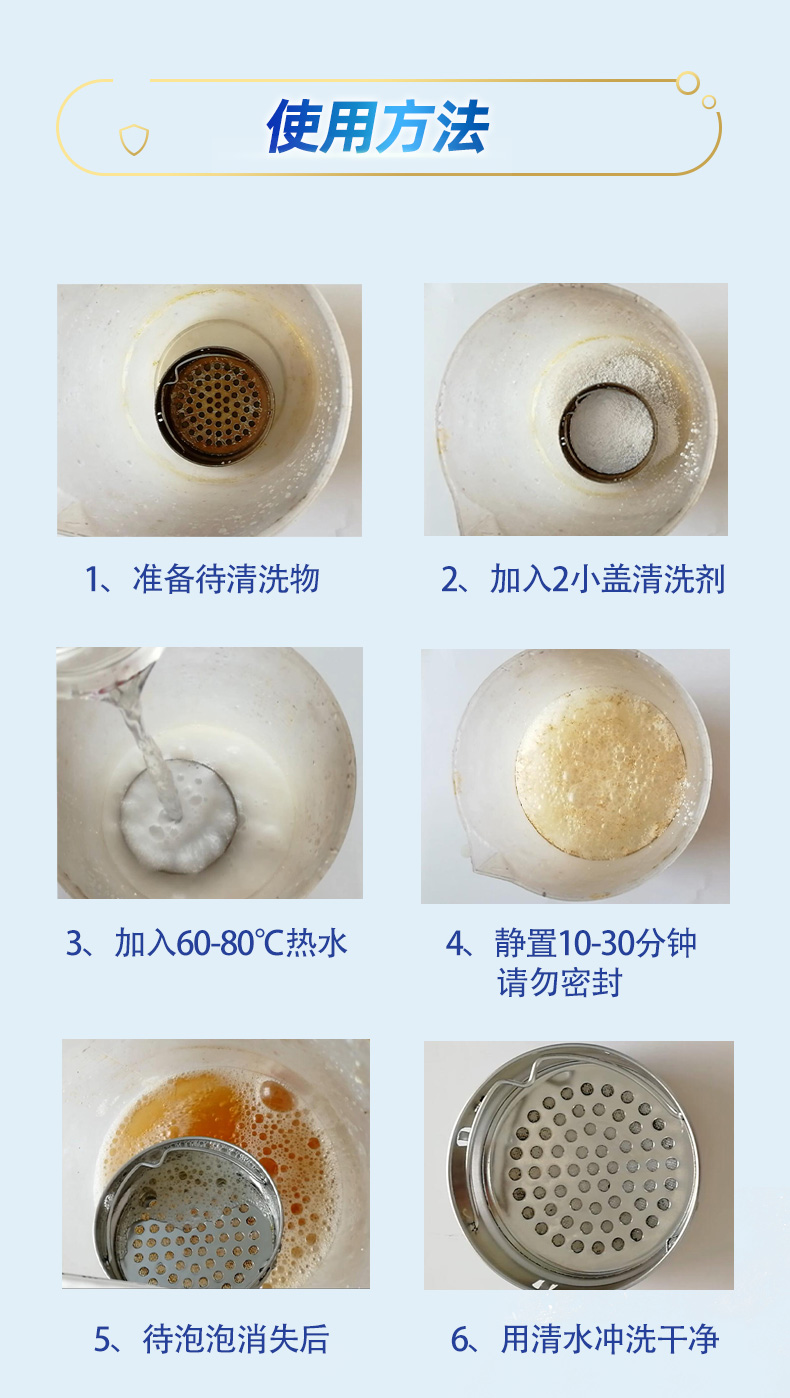 使用方法

1、准备待清洗物

2、加入2小盖清洗剂

3、加入60-80℃热水

4、静置10-30分钟
请勿密封

5、待泡泡消失后

6、用清水冲洗干净