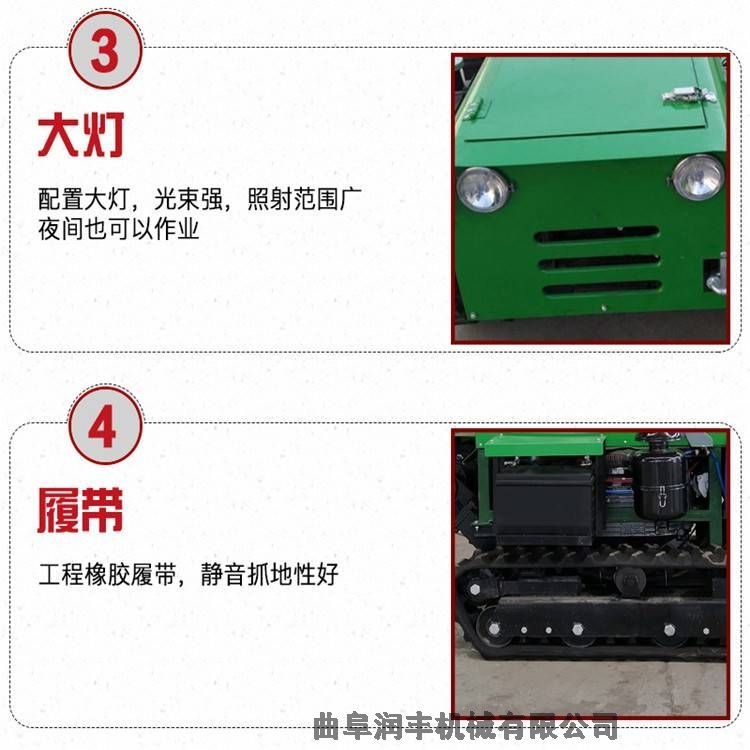 3

大灯

配置大灯，光束强，照射范围广
夜间也可以作业

4

履带

工程橡胶履带，静音抓地性好

曲阜润丰机械有限公司