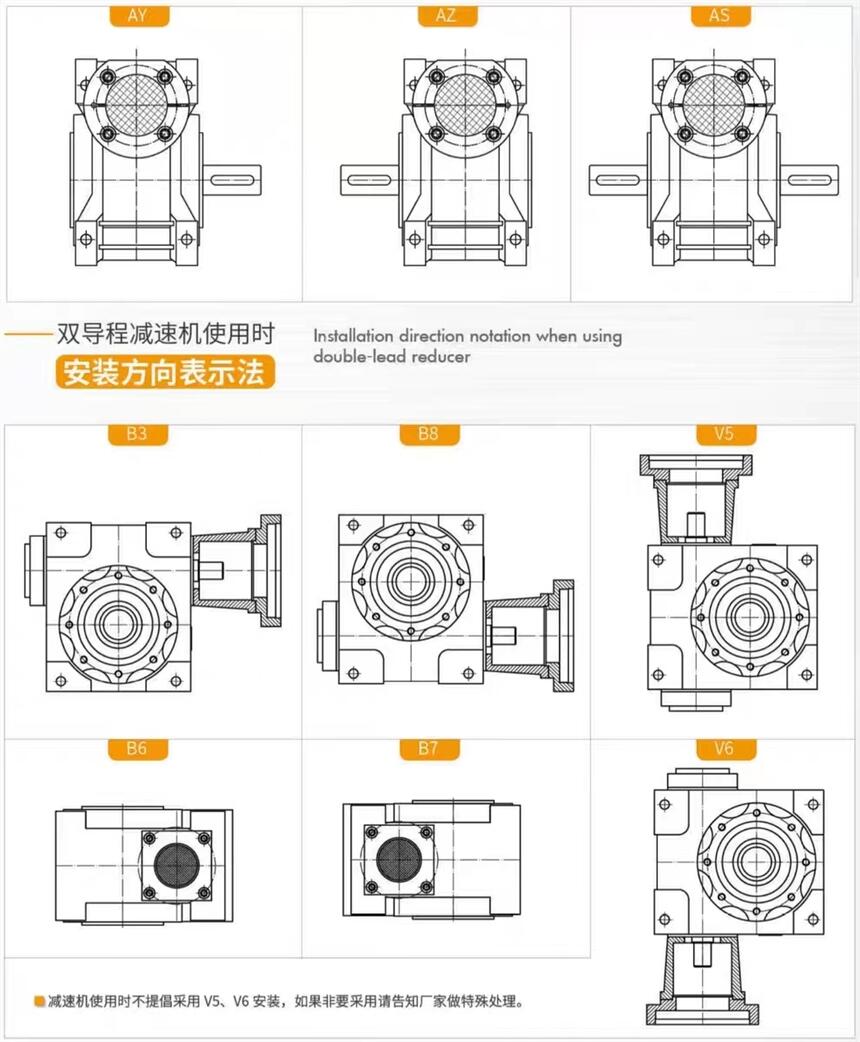 AY

AZ

AS

双导程减速机使用时
安装方向表示法

Installation direction notation when using double-lead reducer

B3

B8

V5

B6

B7

V6

减速机使用时不提倡采用 V5、V6 安装，如果非要采用请告知厂家做特殊处理。