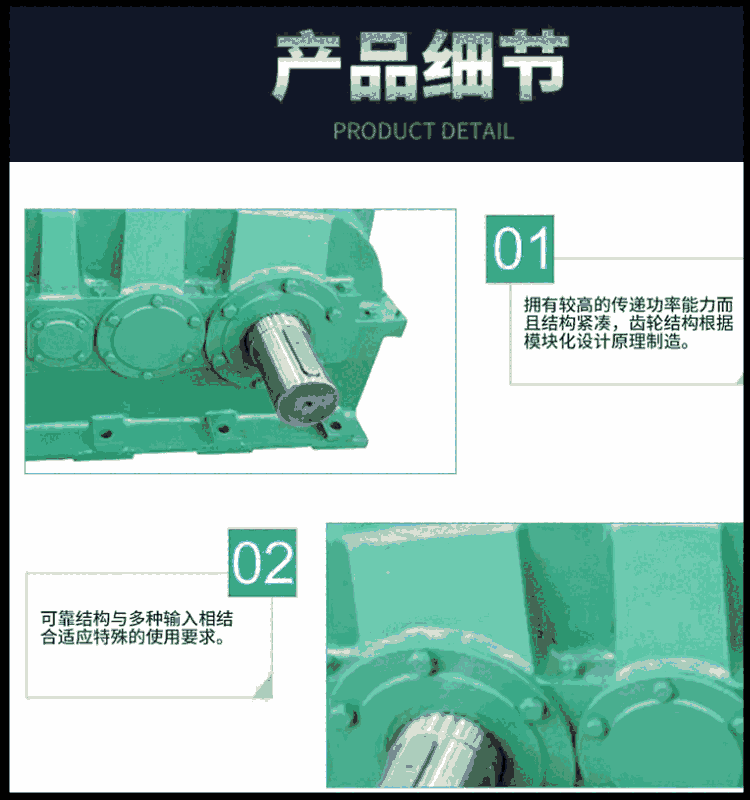 产品细节
PRODUCT DETAIL

01
拥有较高的传递功率能力而且结构紧凑，齿轮结构根据模块化设计原理制造。

02
可靠结构与多种输入相结合适应特殊的使用要求。