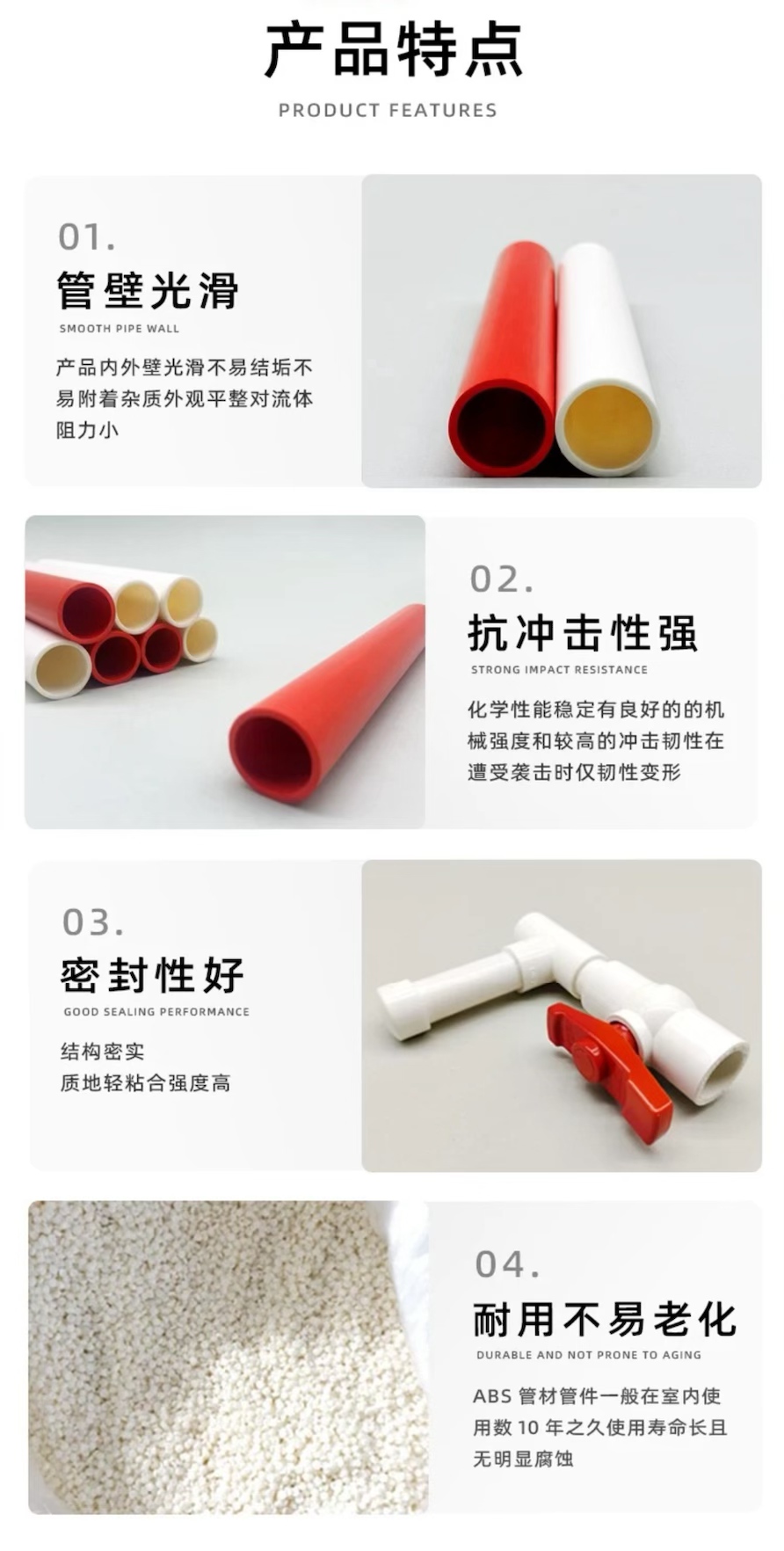 产品特点

PRODUCT FEATURES

01.

管壁光滑

SMOOTH PIPE WALL

产品内外壁光滑不易结垢不易附着杂质外观平整对流体阻力小

02.

抗冲击性强

STRONG IMPACT RESISTANCE

化学性能稳定有良好的的机械强度和较高的冲击韧性在遭受袭击时仅韧性变形

03.

密封性好

GOOD SEALING PERFORMANCE

结构密实
质地轻粘合强度高

04.

耐用不易老化

DURABLE AND NOT PRONE TO AGING

ABS 管材管件一般在室内使用数 10 年之久使用寿命长且无明显腐蚀