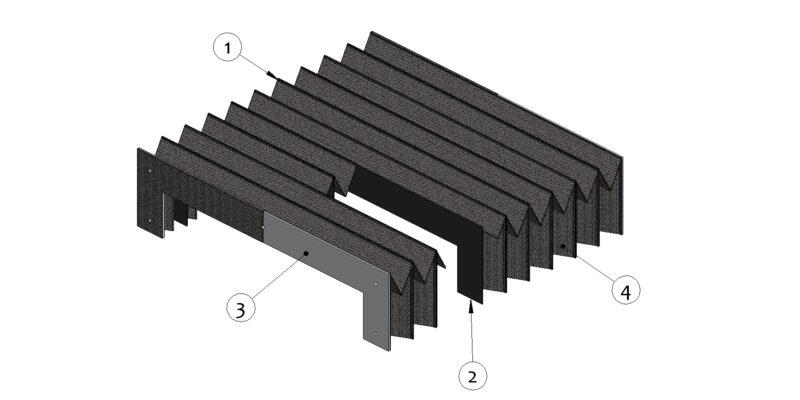 1
3
2
4