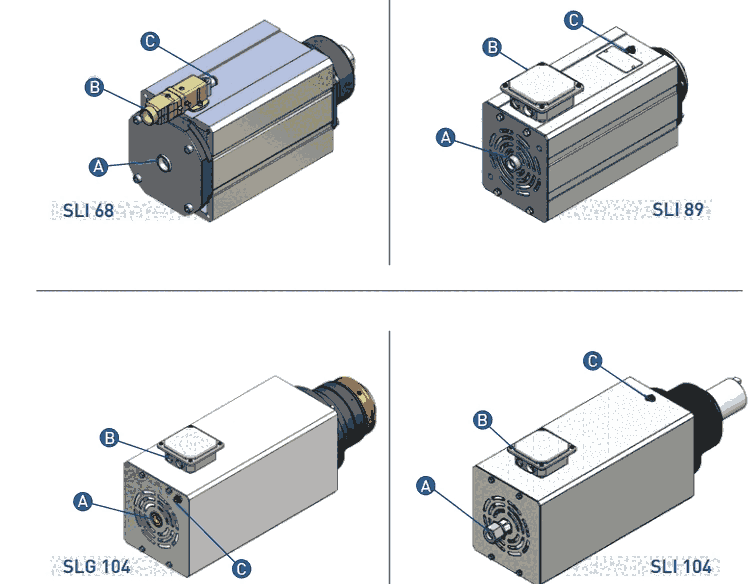 C
B
A
SLI 68

C
B
A
SLI 89

B
A
C
SLG 104

C
B
A
SLI 104