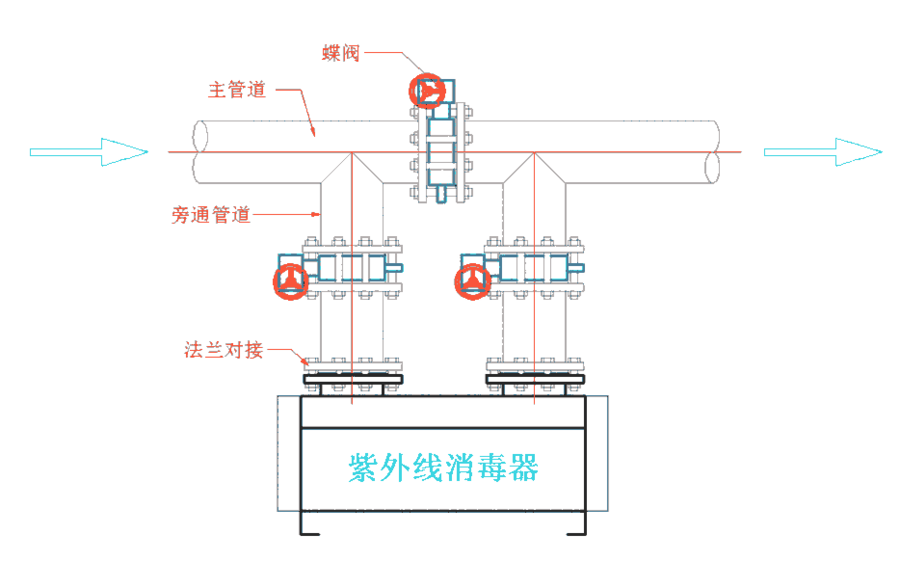 蝶阀

主管道

旁通管道

法兰对接

紫外线消毒器