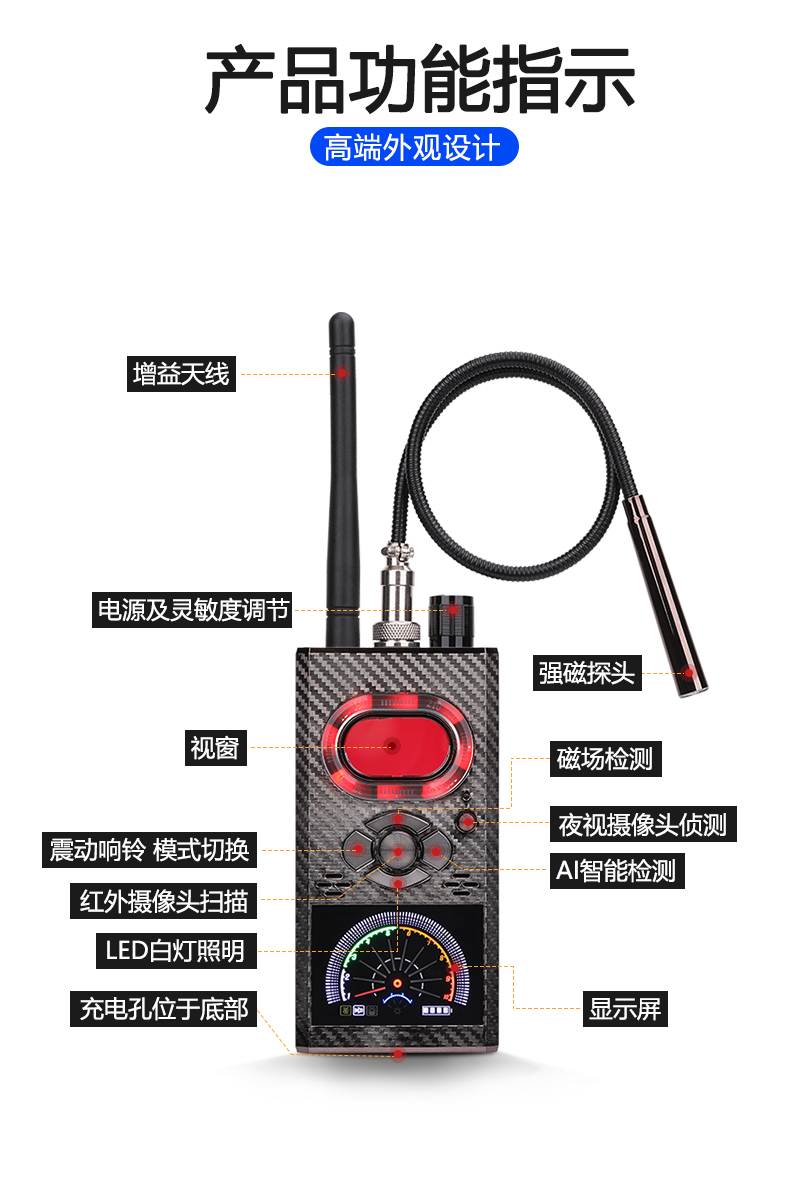 产品功能指示

高端外观设计

增益天线

电源及灵敏度调节

强磁探头

视窗

磁场检测

夜视摄像头侦测

震动响铃 模式切换

AI智能检测

红外摄像头扫描

LED白灯照明

充电孔位于底部

显示屏