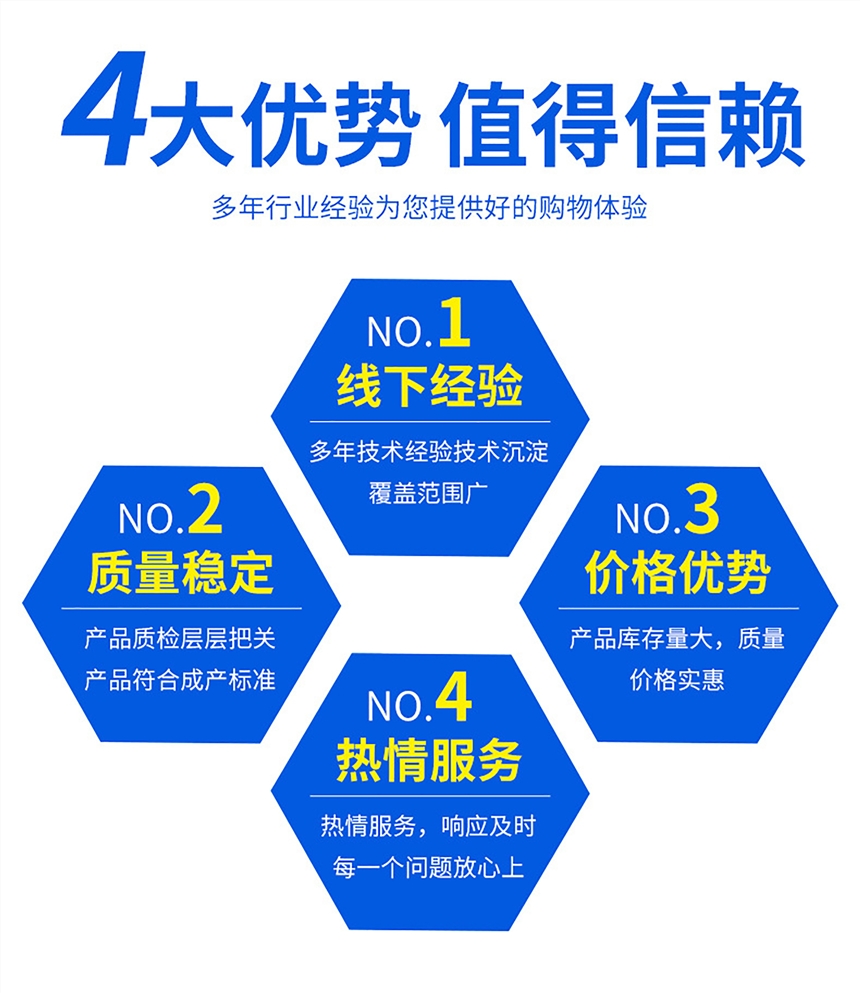 4大优势 值得信赖

多年行业经验为您提供好的购物体验

NO.1
线下经验
多年技术经验技术沉淀
覆盖范围广

NO.2
质量稳定
产品质检层层把关
产品符合成产标准

NO.3
价格优势
产品库存量大，质量
价格实惠

NO.4
热情服务
热情服务，响应及时
每一个问题放心上