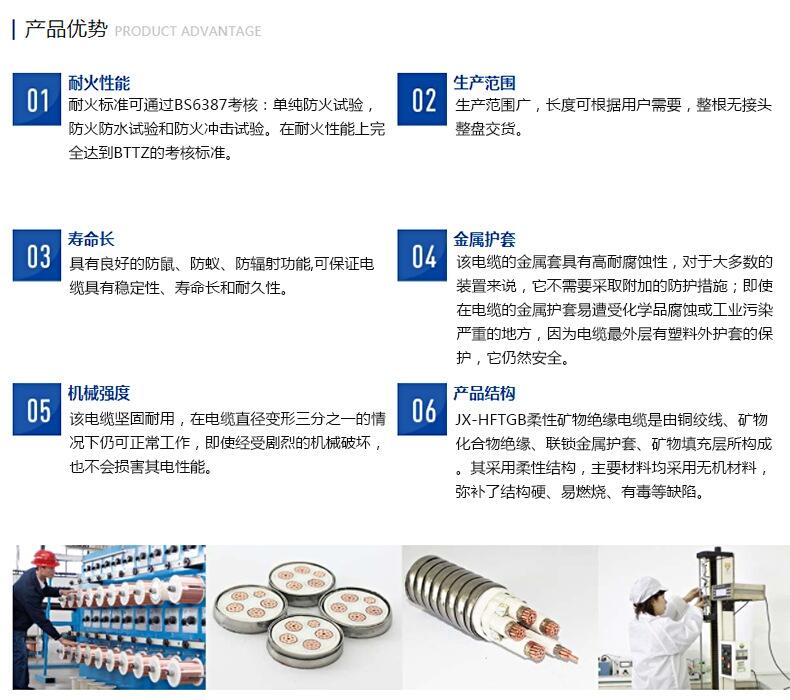 产品优势 PRODUCT ADVANTAGE

01
耐火性能
耐火标准可通过BS6387考核：单纯防火试验，防火防水试验和防火冲击试验。在耐火性能上完全达到BTTZ的考核标准。

02
生产范围
生产范围广，长度可根据用户需要，整根无接头整盘交货。

03
寿命长
具有良好的防鼠、防蚁、防辐射功能,可保证电缆具有稳定性、寿命长和耐久性。

04
金属护套
该电缆的金属套具有高耐腐蚀性，对于大多数的装置来说，它不需要采取附加的防护措施；即使在电缆的金属护套易遭受化学品腐蚀或工业污染严重的地方，因为电缆最外层有塑料外护套的保护，它仍然安全。

05
机械强度
该电缆坚固耐用，在电缆直径变形三分之一的情况下仍可正常工作，即使经受剧烈的机械破坏，也不会损害其电性能。

06
产品结构
JX-HFTGB柔性矿物绝缘电缆是由铜绞线、矿物化合物绝缘、联锁金属护套、矿物填充层所构成。其采用柔性结构，主要材料均采用无机材料，弥补了结构硬、易燃烧、有毒等缺陷。