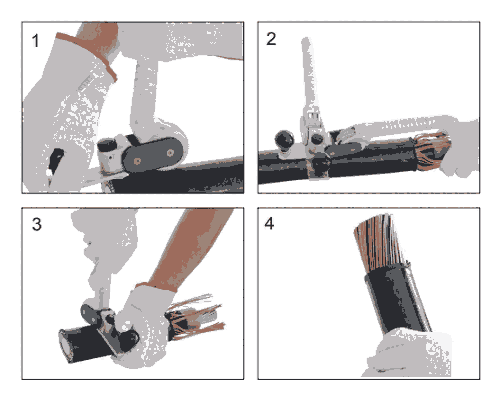 1

2

3

4