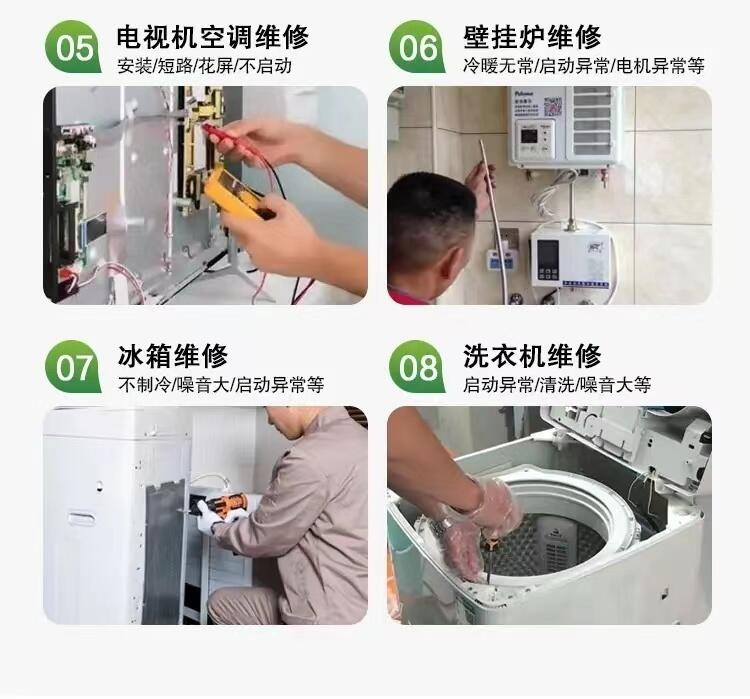 05 电视机空调维修
安装/短路/花屏/不启动

06 壁挂炉维修
冷暖无常/启动异常/电机异常等

07 冰箱维修
不制冷/噪音大/启动异常等

08 洗衣机维修
启动异常/清洗/噪音大等