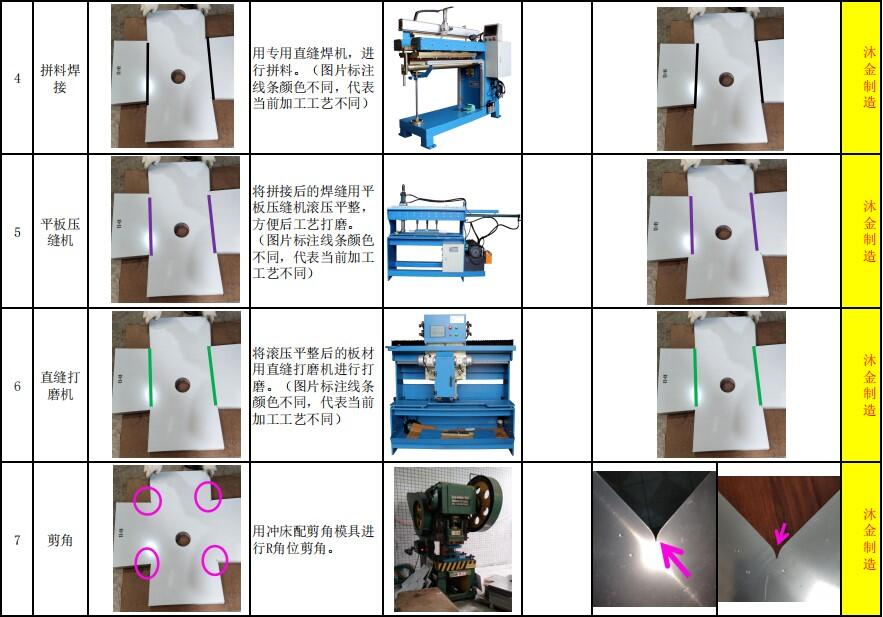 | 4 | 拼料焊接 | | 用专用直缝焊机，进行拼料。（图片标注线条颜色不同，代表当前加工工艺不同） | | | | 沐金制造 |
|---|---|---|---|---|---|---|---|
| 5 | 平板压缝机 | | 将拼接后的焊缝用平板压缝机滚压平整，方便后工艺打磨。（图片标注线条颜色不同，代表当前加工工艺不同） | | | | 沐金制造 |
| 6 | 直缝打磨机 | | 将滚压平整后的板材用直缝打磨机进行打磨。（图片标注线条颜色不同，代表当前加工工艺不同） | | | | 沐金制造 |
| 7 | 剪角 | | 用冲床配剪角模具进行R角位剪角。 | | | | 沐金制造 |